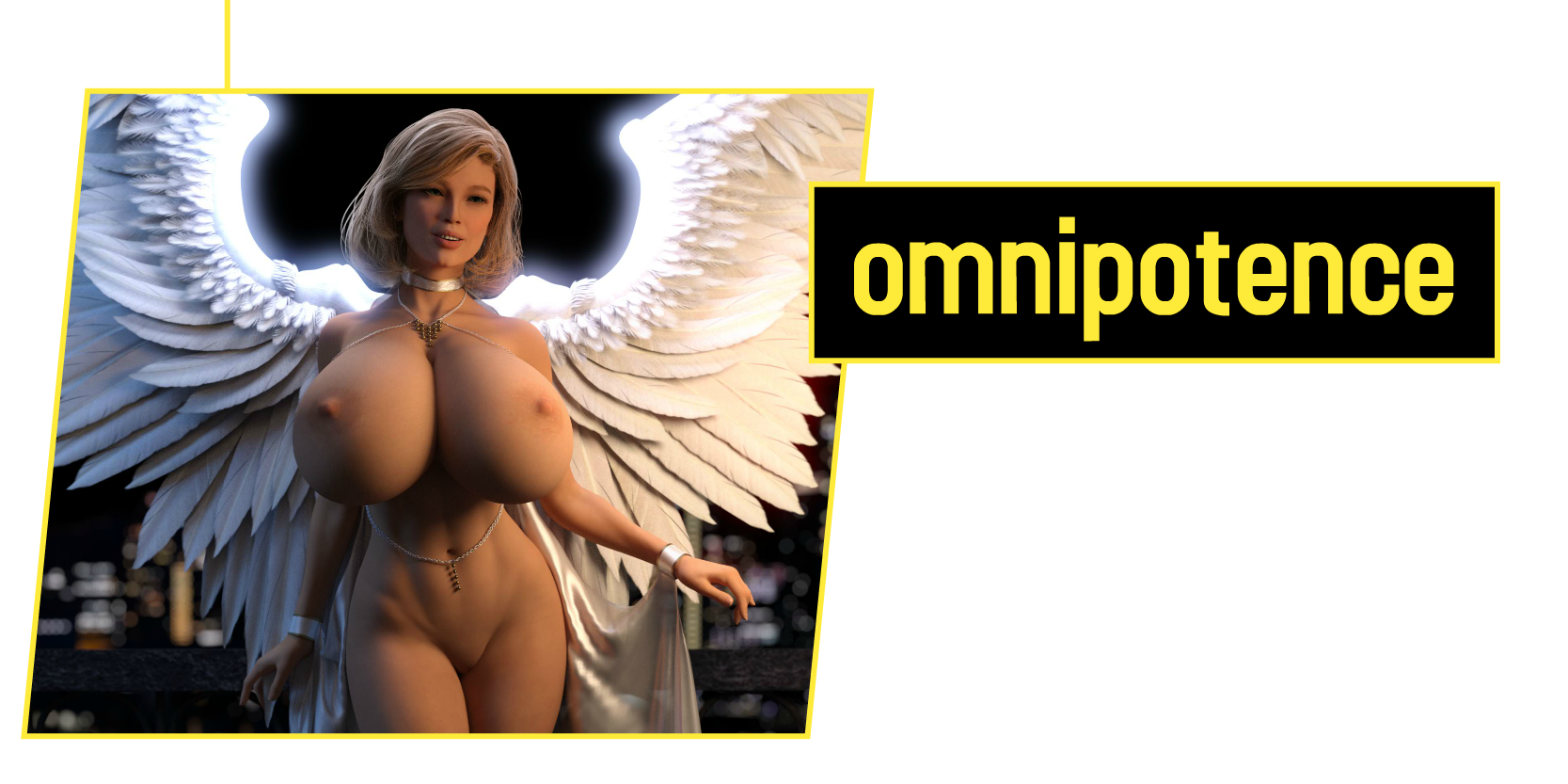 omnipotence