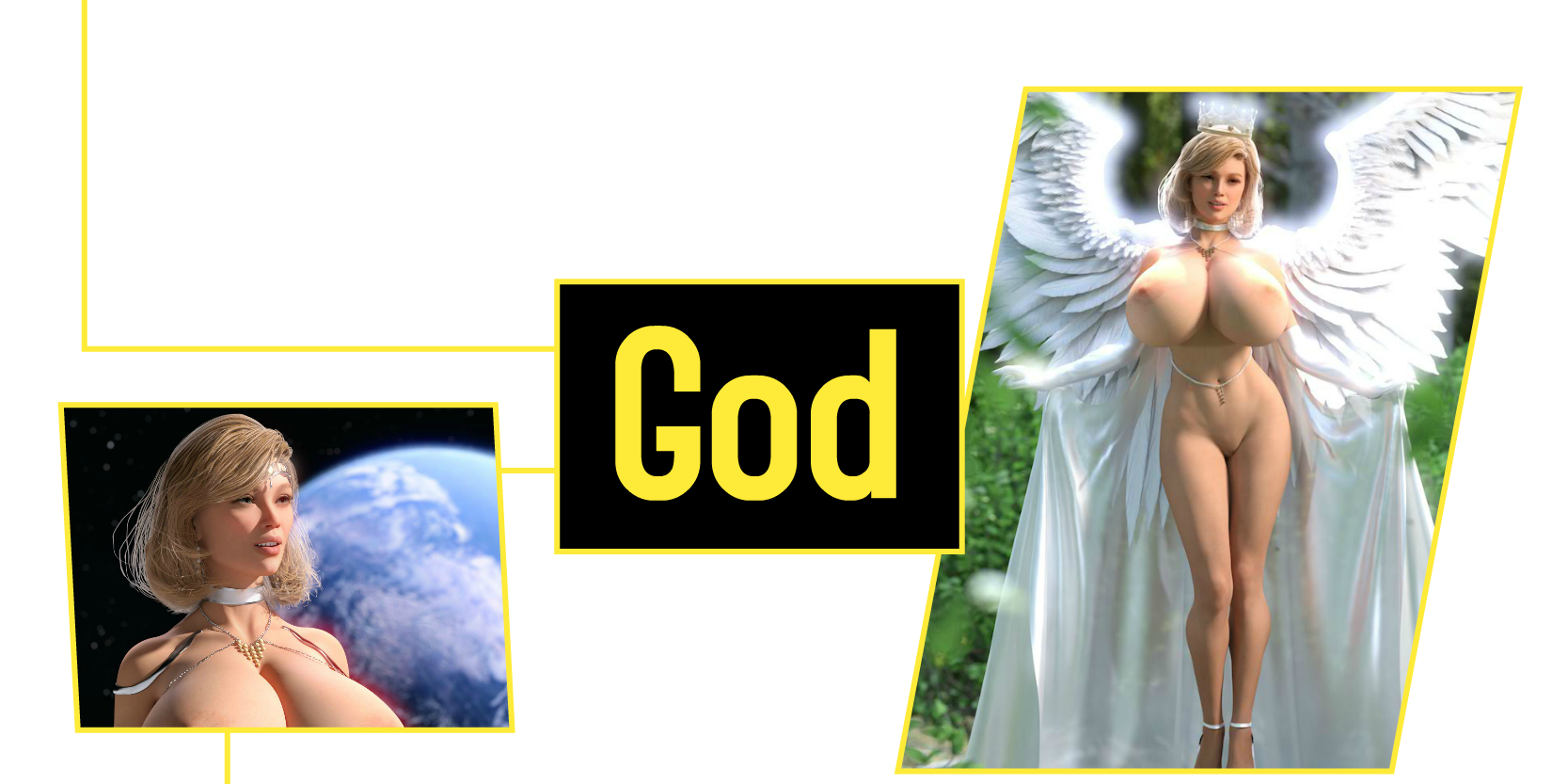 God