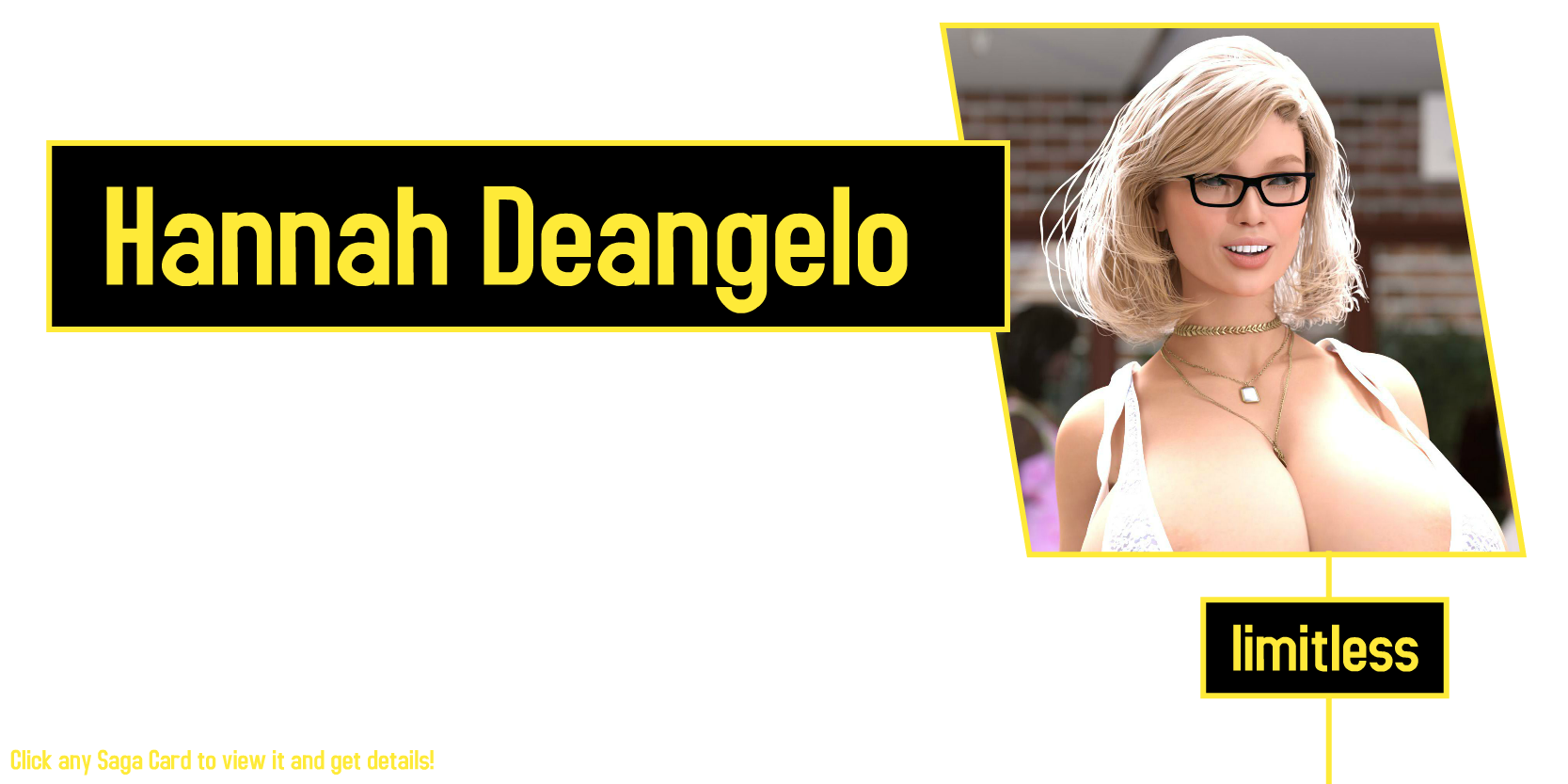 Hannah Deangelo

limitless

Click any Saga Card to view it and get details!